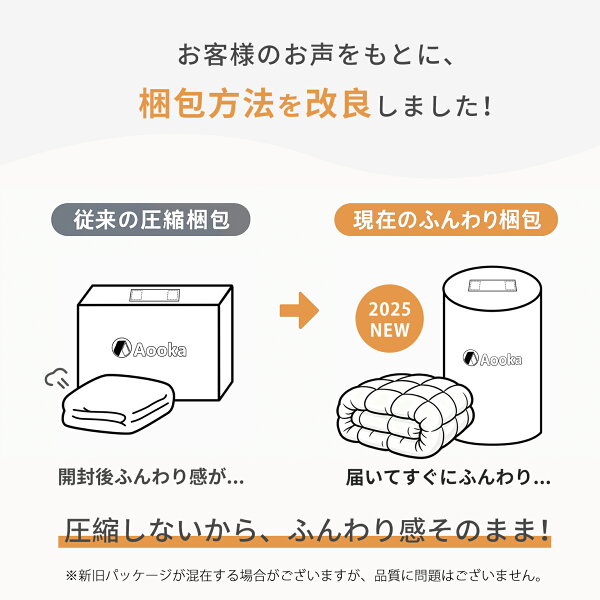 お客様のお声をもとに、
梱包方法を改良しました!

従来の圧縮梱包

Aooka

開封後ふんわり感が...

現在のふんわり梱包

2025 NEW

Aooka

届いてすぐにふんわり...

圧縮しないから、ふんわり感そのまま!

※新旧パッケージが混在する場合がございますが、品質に問題はございません。