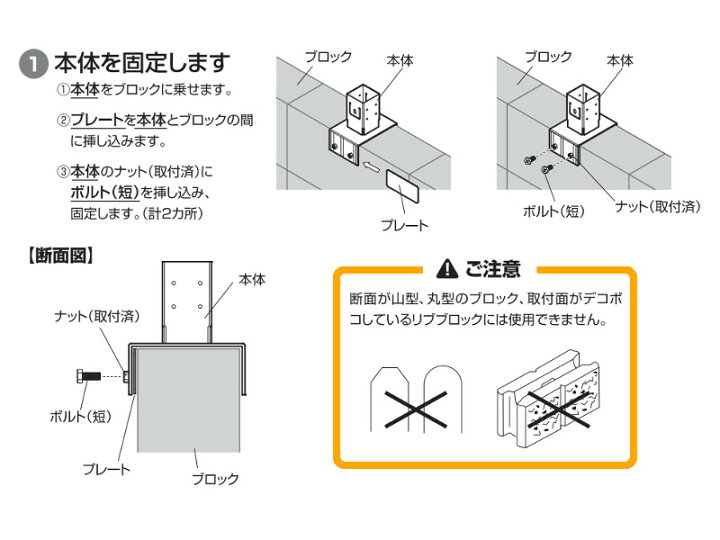 1 本体を固定します

①本体をブロックに乗せます。

②プレートを本体とブロックの間に挿し込みます。

③本体のナット(取付済)にボルト(短)を挿し込み、固定します。(計2カ所)

ブロック
本体
プレート

ブロック
本体
ボルト(短)
ナット(取付済)

【断面図】

本体
ナット(取付済)
ボルト(短)
プレート
ブロック

ご注意

断面が山型、丸型のブロック、取付面がデコボコしているリブブロックには使用できません。