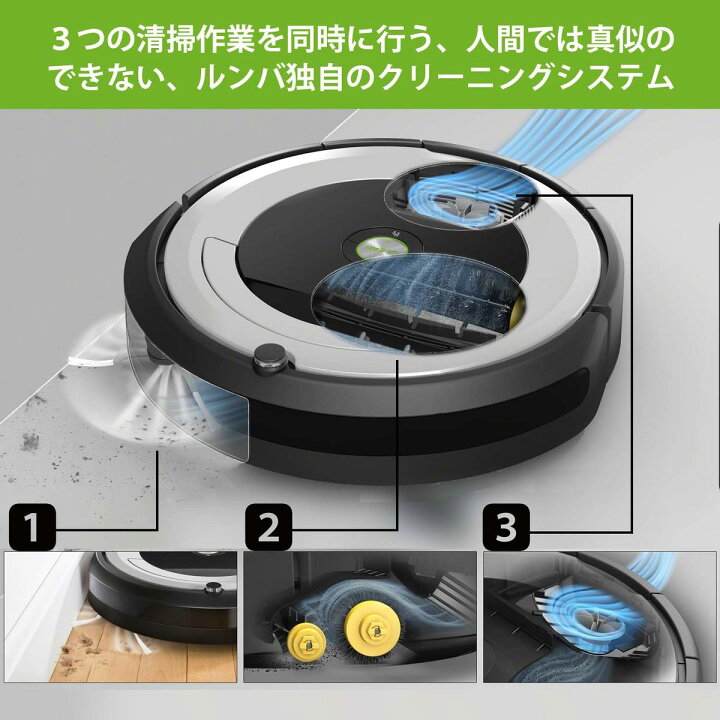 ３つの清掃作業を同時に行う、人間では真似のできない、ルンバ独自のクリーニングシステム

1

2

3