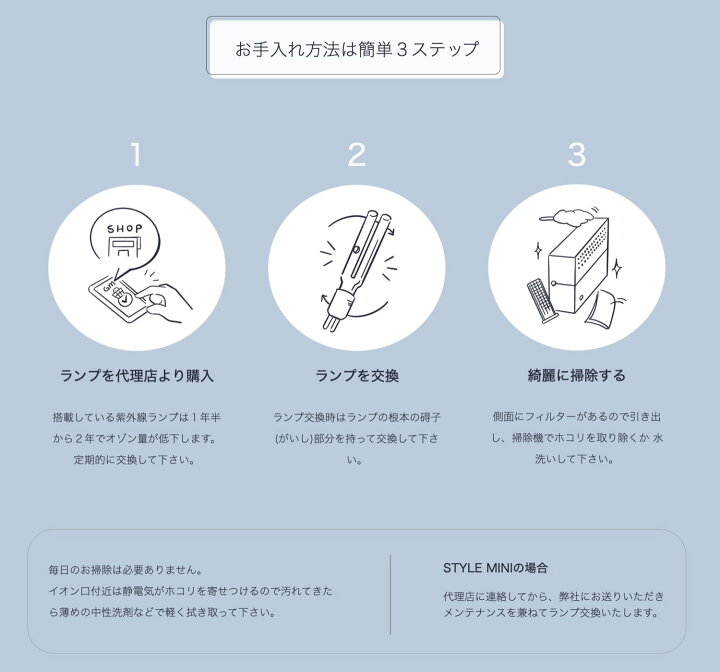 お手入れ方法は簡単3ステップ

1

SHOP

ランプを代理店より購入

搭載している紫外線ランプは1年半から2年でオゾン量が低下します。定期的に交換して下さい。

2

ランプを交換

ランプ交換時はランプの根本の碍子(がいし)部分を持って交換して下さい。

3

綺麗に掃除する

側面にフィルターがあるので引き出し、掃除機でホコリを取り除くか 水洗いして下さい。

毎日のお掃除は必要ありません。
イオン口付近は静電気がホコリを寄せつけるので汚れてきたら薄めの中性洗剤などで軽く拭き取って下さい。

STYLE MINIの場合

代理店に連絡してから、弊社にお送りいただきメンテナンスを兼ねてランプ交換いたします。