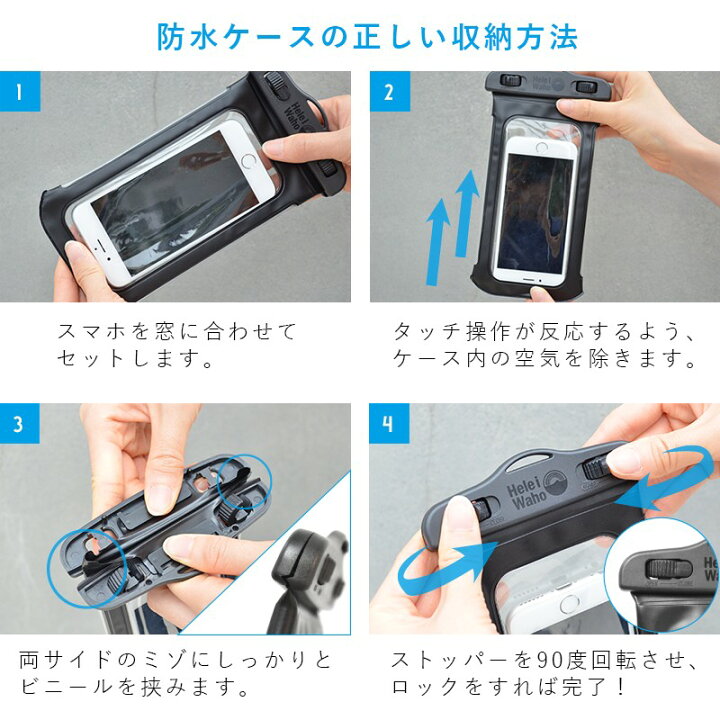 防水ケースの正しい収納方法

1

Helei Waho

スマホを窓に合わせてセットします。

2

Helei Waho

タッチ操作が反応するよう、ケース内の空気を除きます。

3

両サイドのミゾにしっかりとビニールを挟みます。

4

Helei Waho

ストッパーを90度回転させ、ロックをすれば完了！