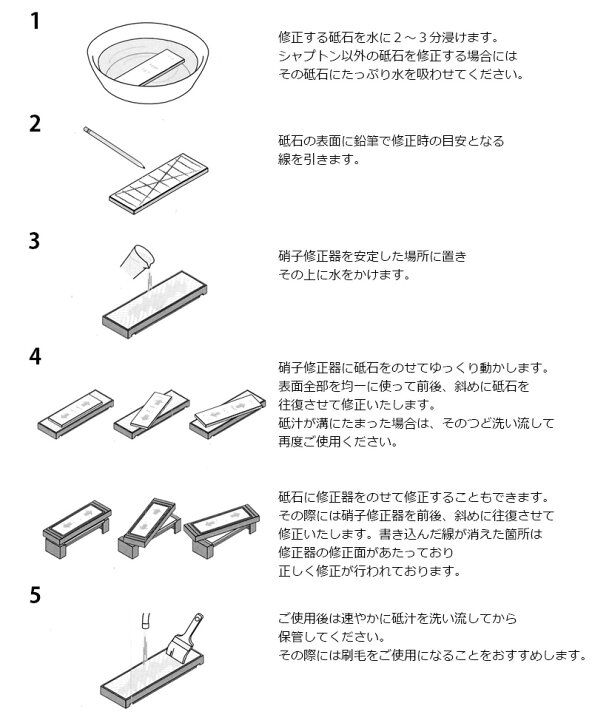 1

修正する砥石を水に２～３分浸けます。
シャプトン以外の砥石を修正する場合には
その砥石にたっぷり水を吸わせてください。

2

砥石の表面に鉛筆で修正時の目安となる
線を引きます。

3

硝子修正器を安定した場所に置き
その上に水をかけます。

4

硝子修正器に砥石をのせてゆっくり動かします。
表面全部を均一に使って前後、斜めに砥石を
往復させて修正いたします。
砥汁が溝にたまった場合は、そのつど洗い流して
再度ご使用ください。

砥石に修正器をのせて修正することもできます。
その際には硝子修正器を前後、斜めに往復させて
修正いたします。書き込んだ線が消えた箇所は
修正器の修正面があたっており
正しく修正が行われております。

5

ご使用後は速やかに砥汁を洗い流してから
保管してください。
その際には刷毛をご使用になることをおすすめします。