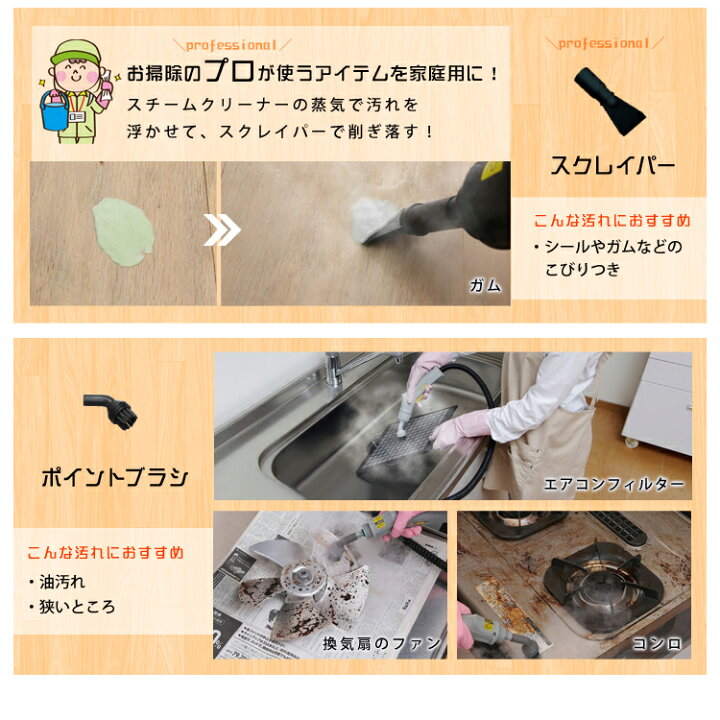 \professional/

お掃除のプロが使うアイテムを家庭用に！

スチームクリーナーの蒸気で汚れを浮かせて、スクレイパーで削ぎ落す！

ガム

\professional/

スクレイパー

こんな汚れにおすすめ

・シールやガムなどのこびりつき

ポイントブラシ

こんな汚れにおすすめ

・油汚れ
・狭いところ

エアコンフィルター

換気扇のファン

コンロ