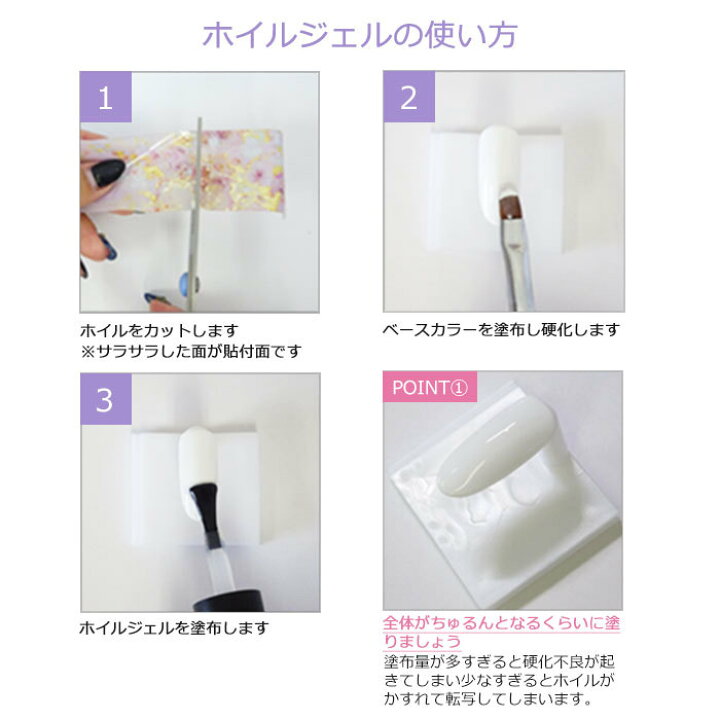 ホイルジェルの使い方

1

ホイルをカットします
※サラサラした面が貼付面です

2

ベースカラーを塗布し硬化します

3

ホイルジェルを塗布します

POINT①

全体がちゅるんとなるくらいに塗りましょう
塗布量が多すぎると硬化不良が起きてしまい少なすぎるとホイルがかすれて転写してしまいます。