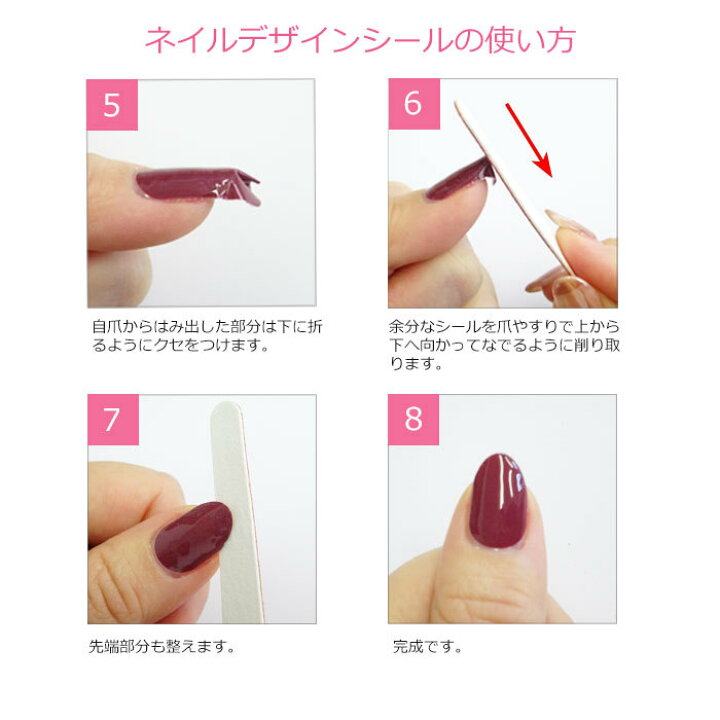 ネイルデザインシールの使い方

5

自爪からはみ出した部分は下に折るようにクセをつけます。

6

余分なシールを爪やすりで上から下へ向かってなでるように削り取ります。

7

先端部分も整えます。

8

完成です。