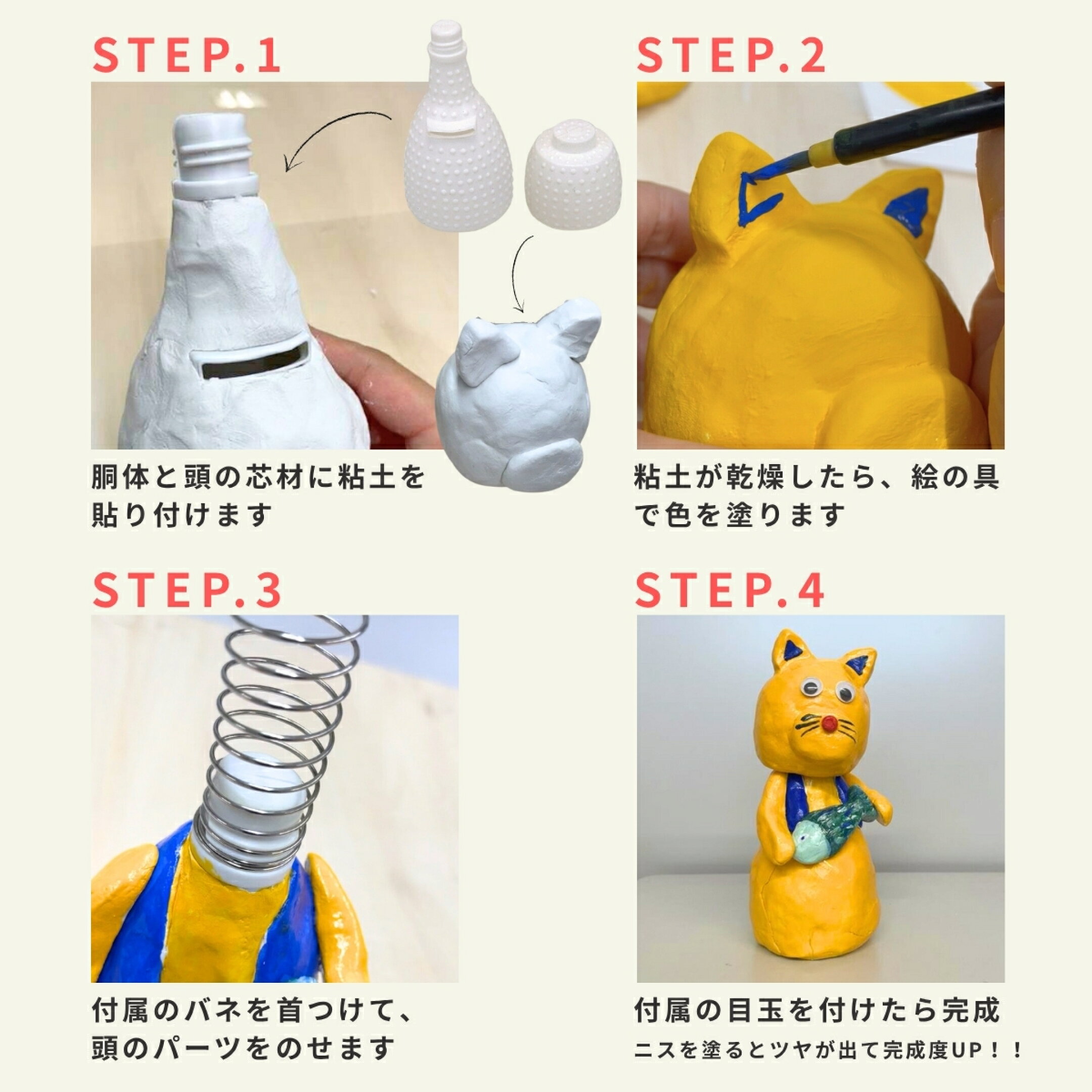 STEP.1

胴体と頭の芯材に粘土を貼り付けます

STEP.2

粘土が乾燥したら、絵の具で色を塗ります

STEP.3

付属のバネを首つけて、頭のパーツをのせます

STEP.4

付属の目玉を付けたら完成

ニスを塗るとツヤが出て完成度UP！！