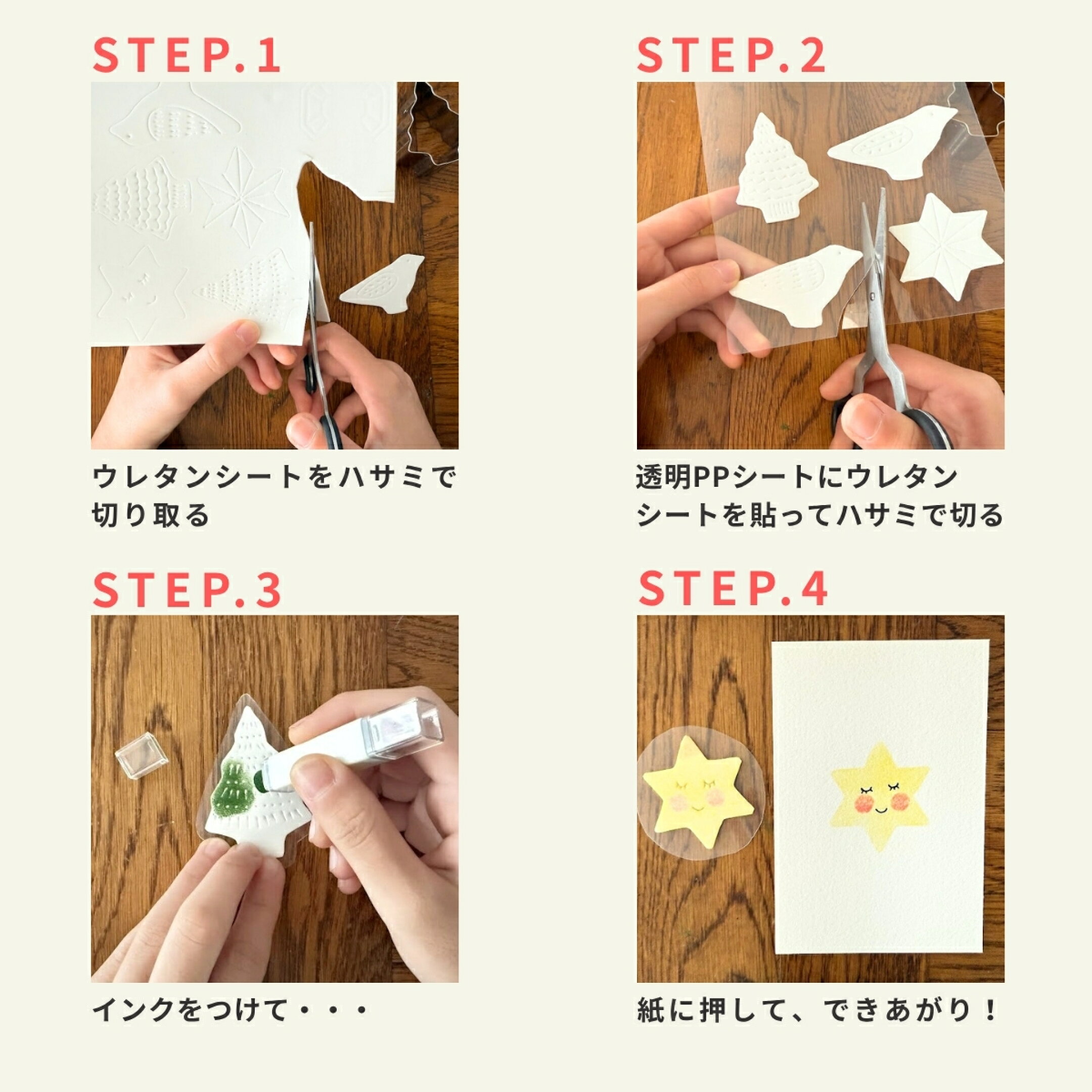 STEP.1

ウレタンシートをハサミで切り取る

STEP.2

透明PPシートにウレタンシートを貼ってハサミで切る

STEP.3

インクをつけて・・・

STEP.4

紙に押して、できあがり！