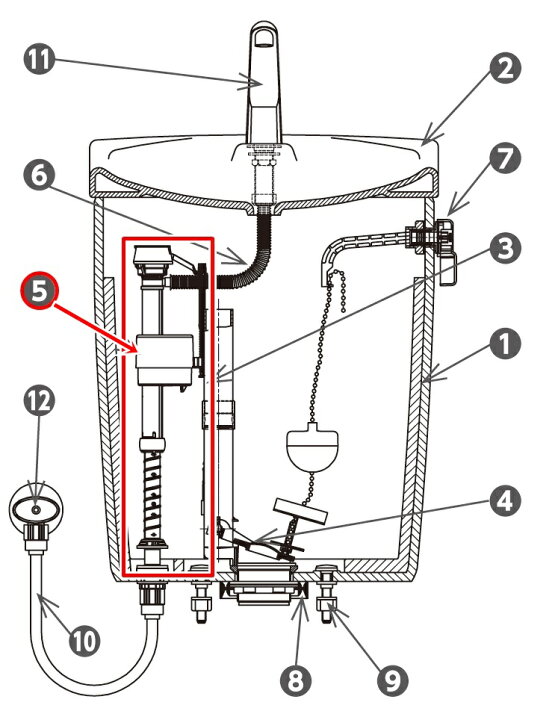 11
2
6
7
3
5
1
12
4
10
8
9