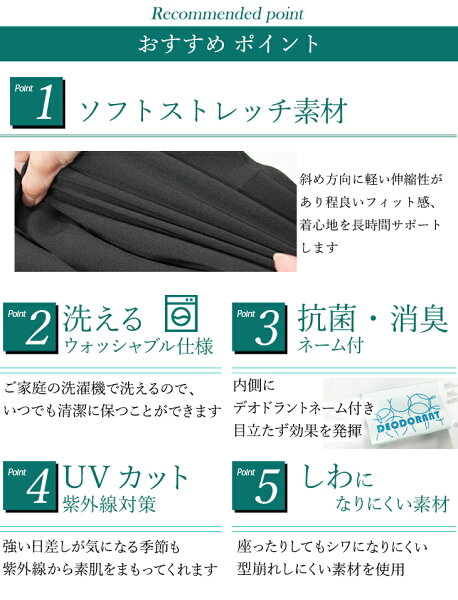 Recommended point

おすすめ ポイント

Point 1 ソフトストレッチ素材

斜め方向に軽い伸縮性があり程良いフィット感、着心地を長時間サポートします

Point 2 洗える ウォッシャブル仕様

ご家庭の洗濯機で洗えるので、いつでも清潔に保つことができます

Point 3 抗菌・消臭 ネーム付

内側に デオドラントネーム付き 目立たず効果を発揮

DEODORANT

Point 4 UV カット 紫外線対策

強い日差しが気になる季節も 紫外線から素肌をまもってくれます

Point 5 しわに なりにくい素材

座ったりしてもシワになりにくい 型崩れしにくい素材を使用