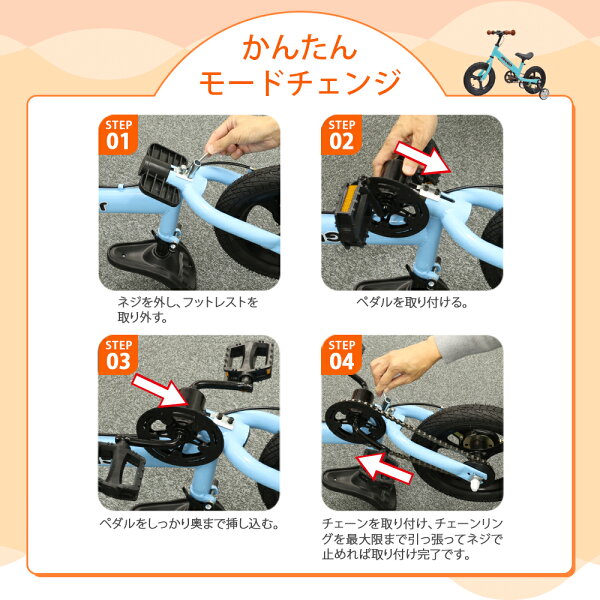 かんたん
モードチェンジ

STEP
01

ネジを外し、フットレストを取り外す。

STEP
02

ペダルを取り付ける。

STEP
03

ペダルをしっかり奥まで挿し込む。

STEP
04

チェーンを取り付け、チェーンリングを最大限まで引っ張ってネジで止めれば取り付け完了です。