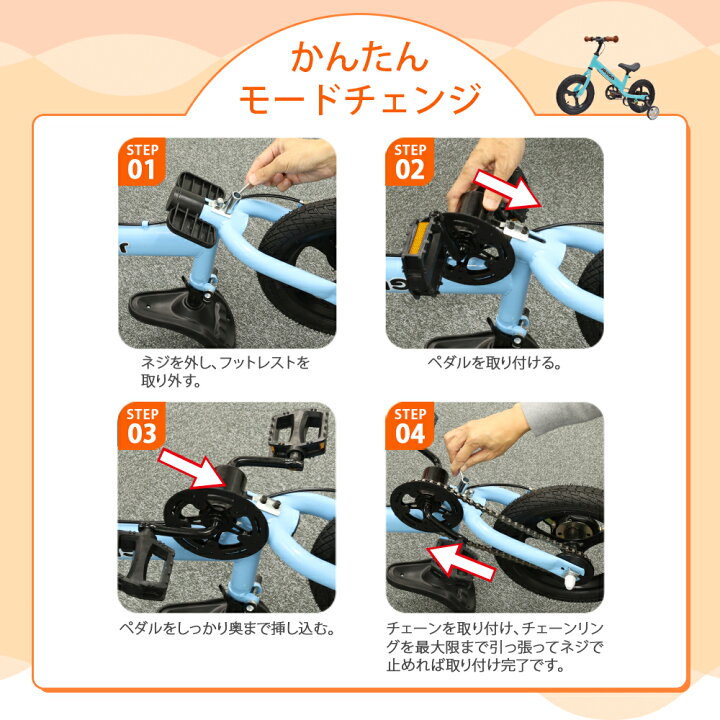 かんたん
モードチェンジ

STEP
01

ネジを外し、フットレストを取り外す。

STEP
02

ペダルを取り付ける。

STEP
03

ペダルをしっかり奥まで挿し込む。

STEP
04

チェーンを取り付け、チェーンリングを最大限まで引っ張ってネジで止めれば取り付け完了です。