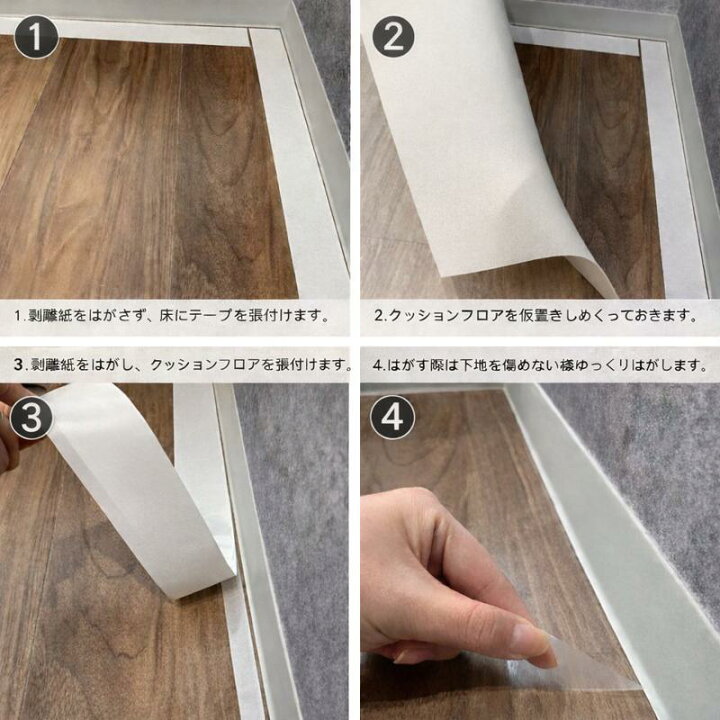 1

1.剥離紙をはがさず、床にテープを張付けます。

2

2.クッションフロアを仮置きしめくっておきます。

3.剥離紙をはがし、クッションフロアを張付けます。

3

4.はがす際は下地を傷めない様ゆっくりはがします。

4