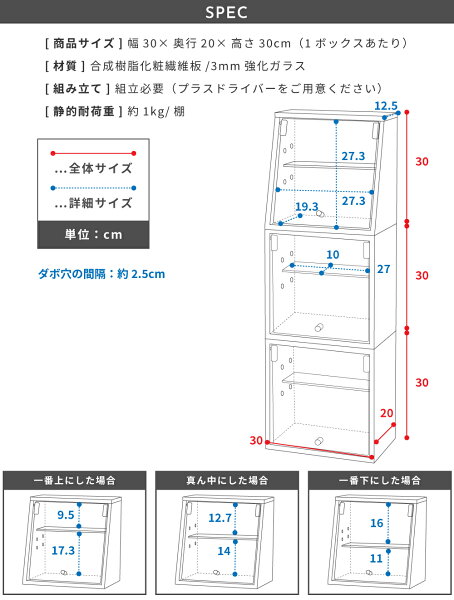 SPEC

[ 商品サイズ ] 幅 30× 奥行 20× 高さ 30cm（1 ボックスあたり）

[ 材質 ] 合成樹脂化粧繊維板 /3mm 強化ガラス

[ 組み立て ] 組立必要（プラスドライバーをご用意ください）

[ 静的耐荷重 ] 約 1kg/ 棚

…全体サイズ

…詳細サイズ

単位：cm

ダボ穴の間隔：約 2.5cm

12.5

27.3

27.3

19.3

30

10

27

30

30

20

30

一番上にした場合

9.5

17.3

真ん中にした場合

12.7

14

一番下にした場合

16

11