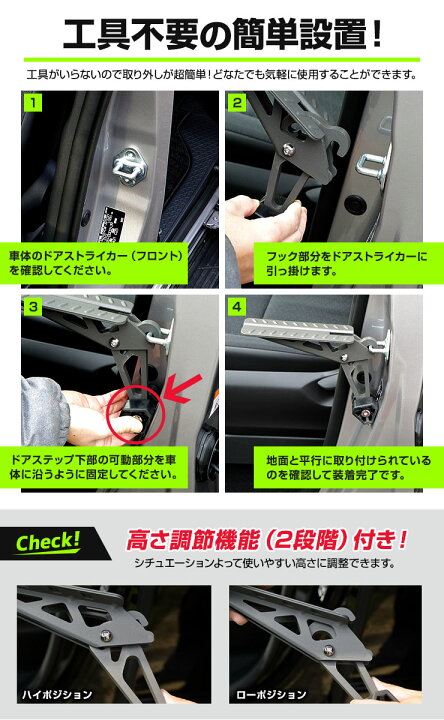 工具不要の簡単設置！

工具がいらないので取り外しが超簡単！どなたでも気軽に使用することができます。

1

車体のドアストライカー（フロント）を確認してください。

2

フック部分をドアストライカーに引っ掛けます。

3

ドアステップ下部の可動部分を車体に沿うように固定してください。

4

地面と平行に取り付けられているのを確認して装着完了です。

Check!

高さ調節機能（2段階）付き！

シチュエーションよって使いやすい高さに調整できます。

ハイポジション

ローポジション