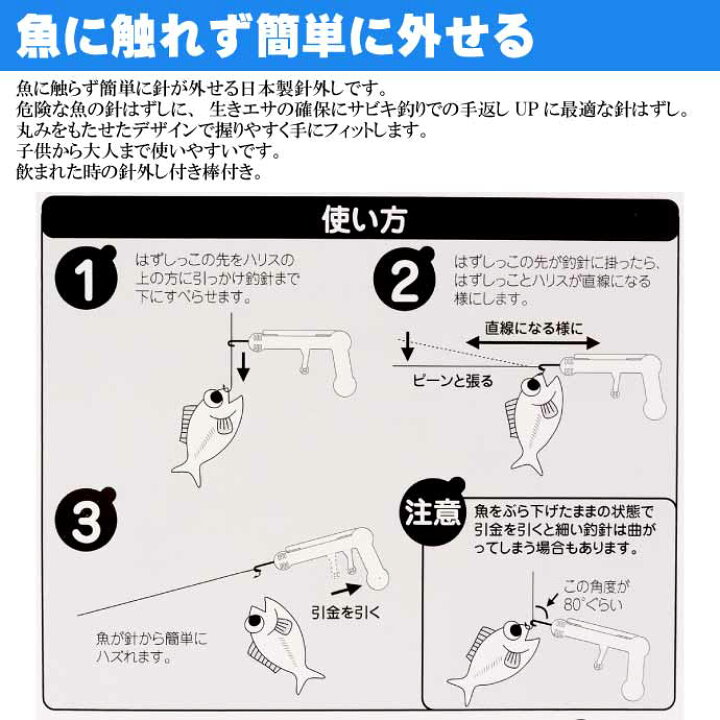 魚に触れず簡単に外せる

魚に触らず簡単に針が外せる日本製針外しです。
危険な魚の針はずしに、 生きエサの確保にサビキ釣りでの手返し UP に最適な針はずし。
丸みをもたせたデザインで握りやすく手にフィットします。
子供から大人まで使いやすいです。
飲まれた時の針外し付き棒付き。

使い方

1
はずしっこの先をハリスの上の方に引っかけ釣針まで下にすべらせます。

2
はずしっこの先が釣針に掛ったら、はずしっことハリスが直線になる様にします。

直線になる様に

ピーンと張る

3

引金を引く

魚が針から簡単にハズれます。

注意
魚をぶら下げたままの状態で引金を引くと細い釣針は曲がってしまう場合もあります。

この角度が80°ぐらい