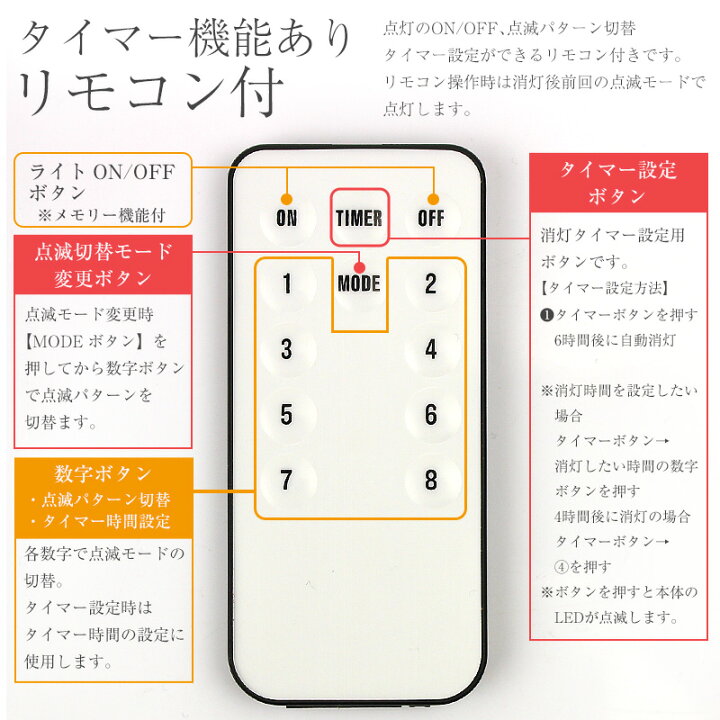 タイマー機能あり
リモコン付

点灯のON/OFF、点滅パターン切替
タイマー設定ができるリモコン付きです。
リモコン操作時は消灯後前回の点滅モードで点灯します。

ライト ON/OFF
ボタン
※メモリー機能付

点滅切替モード
変更ボタン

点滅モード変更時【MODE ボタン】を押してから数字ボタンで点滅パターンを切替ます。

数字ボタン
・点滅パターン切替
・タイマー時間設定

各数字で点滅モードの切替。
タイマー設定時はタイマー時間の設定に使用します。

ON
TIMER
OFF
1
MODE
2
3
4
5
6
7
8

タイマー設定
ボタン

消灯タイマー設定用ボタンです。
【タイマー設定方法】
❶タイマーボタンを押す
6時間後に自動消灯

※消灯時間を設定したい場合
タイマーボタン→
消灯したい時間の数字ボタンを押す
4時間後に消灯の場合
タイマーボタン→
④を押す
※ボタンを押すと本体のLEDが点滅します。