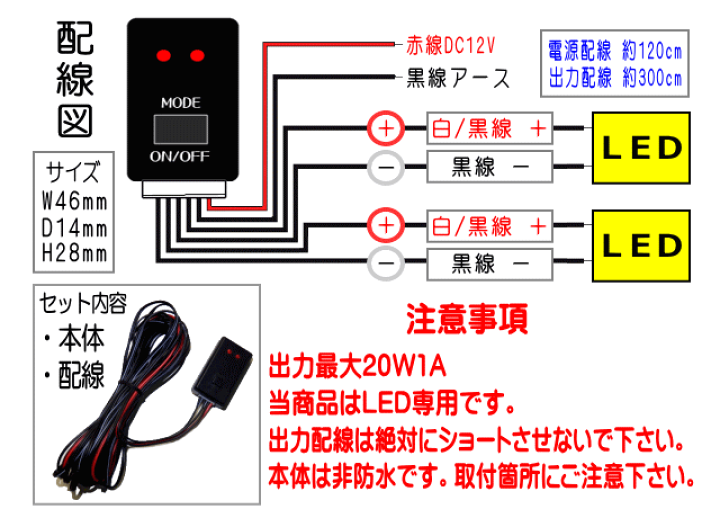 配線図

MODE

ON/OFF

赤線DC12V

黒線アース

電源配線 約120cm
出力配線 約300cm

+ 白/黒線 +

LED

− 黒線 −

+ 白/黒線 +

LED

− 黒線 −

サイズ
W46mm
D14mm
H28mm

セット内容
・本体
・配線

注意事項

出力最大20W1A
当商品はLED専用です。
出力配線は絶対にショートさせないで下さい。
本体は非防水です。取付箇所にご注意下さい。