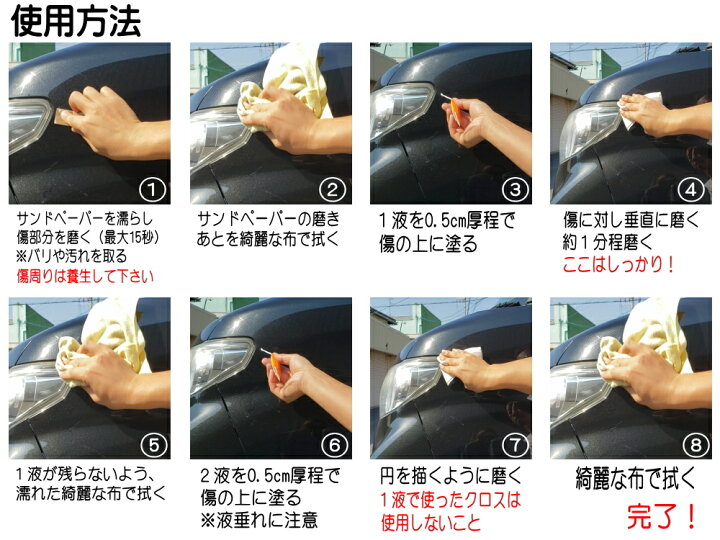 使用方法

①
サンドペーパーを濡らし
傷部分を磨く（最大15秒）
※バリや汚れを取る
傷周りは養生して下さい

②
サンドペーパーの磨き
あとを綺麗な布で拭く

③
１液を0.5cm厚程で
傷の上に塗る

④
傷に対し垂直に磨く
約１分程磨く
ここはしっかり！

⑤
１液が残らないよう、
濡れた綺麗な布で拭く

⑥
２液を0.5cm厚程で
傷の上に塗る
※液垂れに注意

⑦
円を描くように磨く
１液で使ったクロスは
使用しないこと

⑧
綺麗な布で拭く
完了！