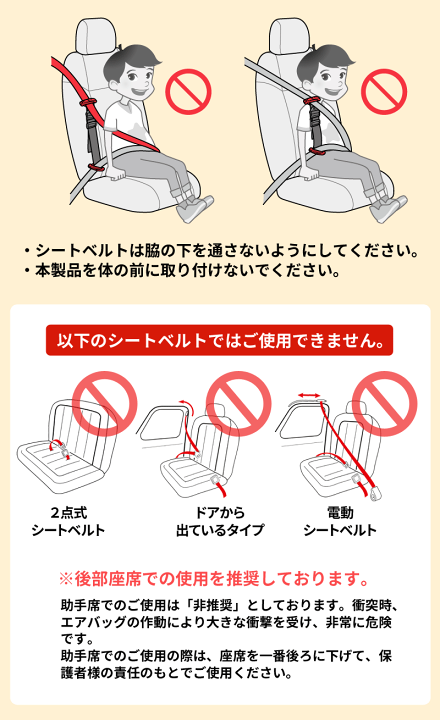 ・シートベルトは脇の下を通さないようにしてください。
・本製品を体の前に取り付けないでください。

以下のシートベルトではご使用できません。

2点式
シートベルト

ドアから
出ているタイプ

電動
シートベルト

※後部座席での使用を推奨しております。

助手席でのご使用は「非推奨」としております。衝突時、エアバッグの作動により大きな衝撃を受け、非常に危険です。
助手席でのご使用の際は、座席を一番後ろに下げて、保護者様の責任のもとでご使用ください。