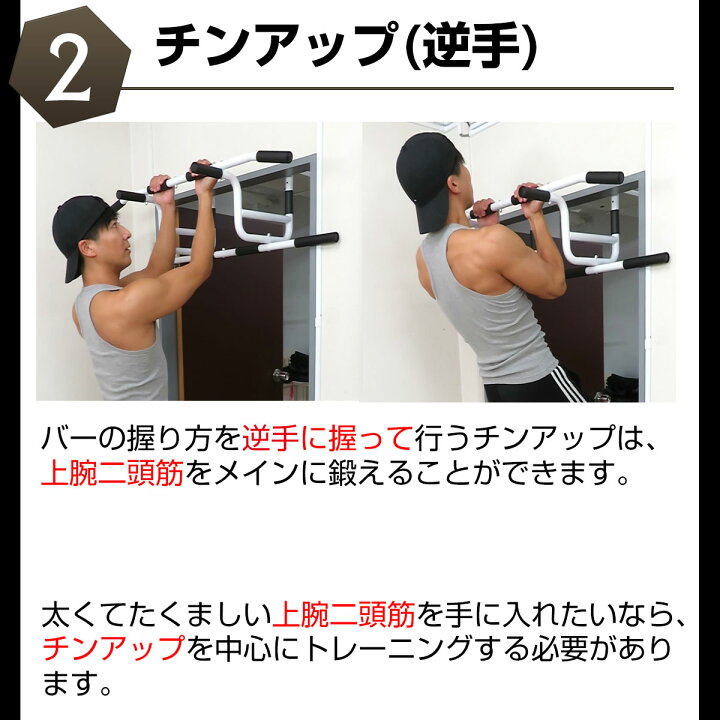 2 チンアップ(逆手)

バーの握り方を逆手に握って行うチンアップは、上腕二頭筋をメインに鍛えることができます。

太くてたくましい上腕二頭筋を手に入れたいなら、チンアップを中心にトレーニングする必要があります。