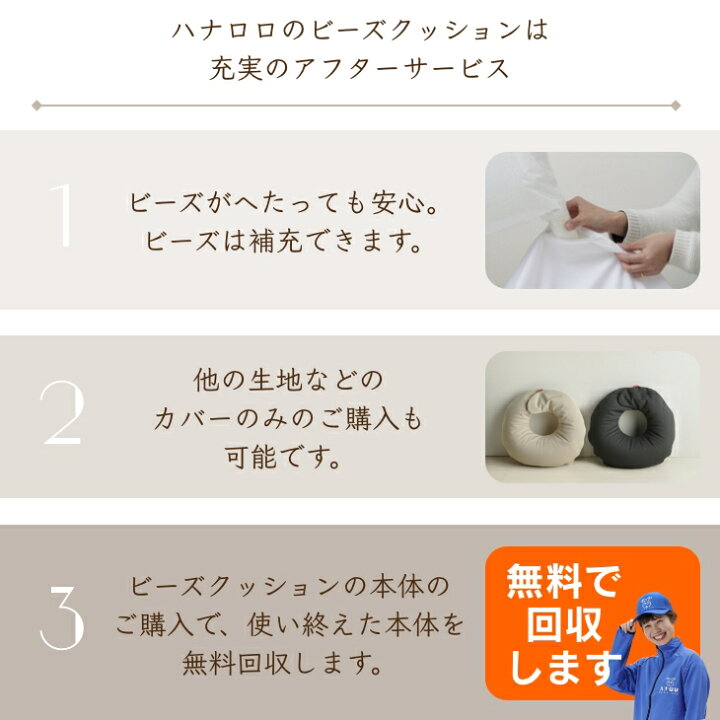 ハナロロのビーズクッションは
充実のアフターサービス

1

ビーズがへたっても安心。
ビーズは補充できます。

2

他の生地などの
カバーのみのご購入も
可能です。

3

ビーズクッションの本体の
ご購入で、使い終えた本体を
無料回収します。

無料で
回収
します