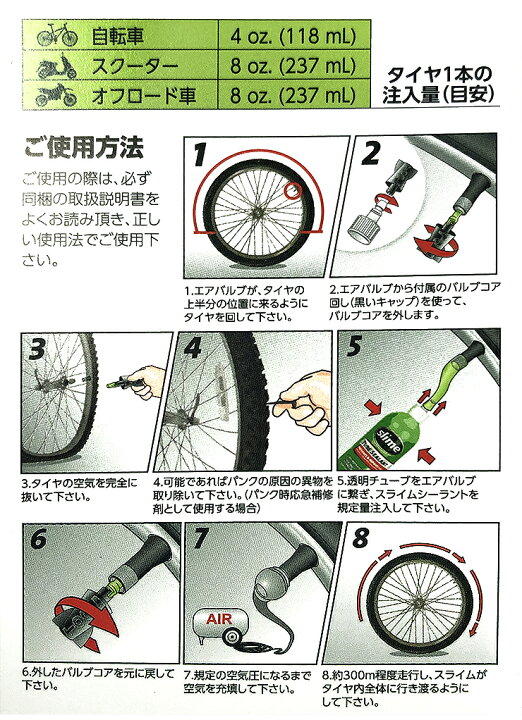 | 自転車 | 4 oz. (118 mL) |
|---|---|
| スクーター | 8 oz. (237 mL) |
| オフロード車 | 8 oz. (237 mL) |

タイヤ1本の注入量(目安)

ご使用方法

ご使用の際は、必ず同梱の取扱説明書をよくお読み頂き、正しい使用法でご使用下さい。

1

1.エアバルブが、タイヤの上半分の位置に来るようにタイヤを回して下さい。

2

2.エアバルブから付属のバルブコア回し(黒いキャップ)を使って、バルブコアを外します。

3

3.タイヤの空気を完全に抜いて下さい。

4

4.可能であればパンクの原因の異物を取り除いて下さい。(パンク時応急補修剤として使用する場合)

5

slime

5.透明チューブをエアバルブに繋ぎ、スライムシーラントを規定量注入して下さい。

6

6.外したバルブコアを元に戻して下さい。

7

AIR

7.規定の空気圧になるまで空気を充填して下さい。

8

8.約300m程度走行し、スライムがタイヤ内全体に行き渡るようにして下さい。