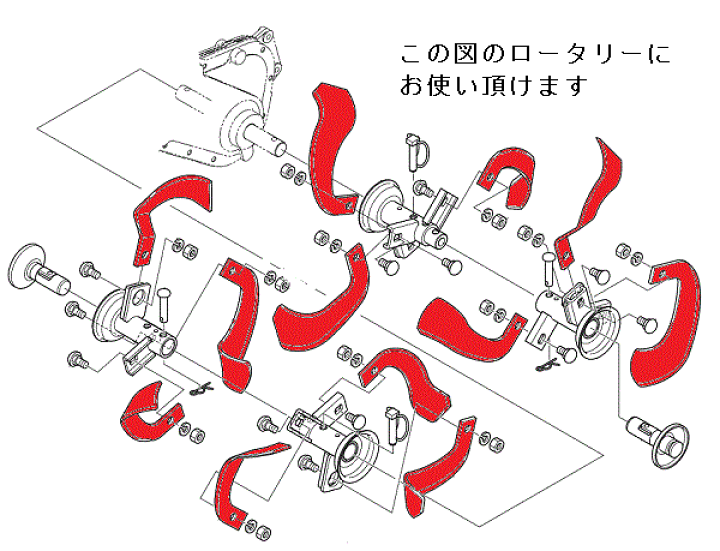 この図のロータリーに
お使い頂けます