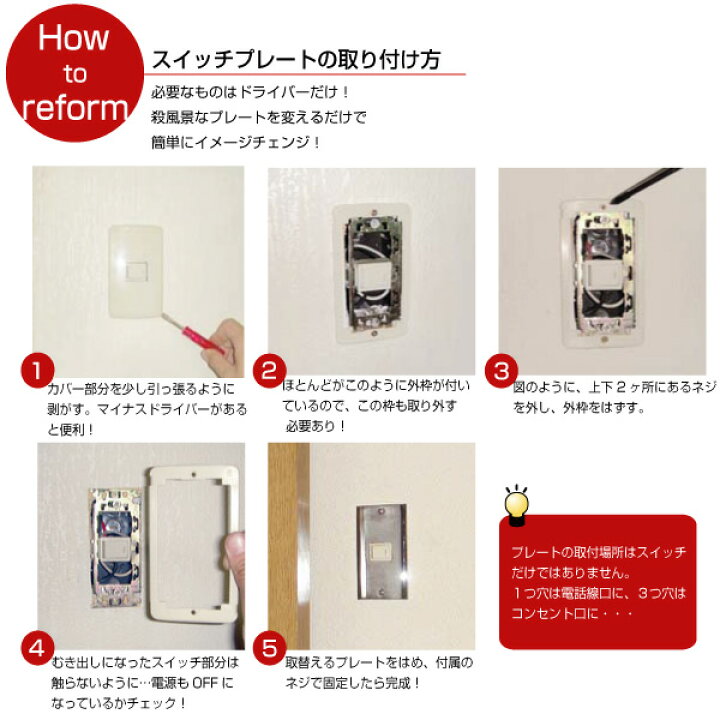 How to reform

スイッチプレートの取り付け方

必要なものはドライバーだけ！
殺風景なプレートを変えるだけで
簡単にイメージチェンジ！

1
カバー部分を少し引っ張るように剥がす。マイナスドライバーがあると便利！

2
ほとんどがこのように外枠が付いているので、この枠も取り外す必要あり！

3
図のように、上下２ヶ所にあるネジを外し、外枠をはずす。

4
むき出しになったスイッチ部分は触らないように…電源も OFF になっているかチェック！

5
取替えるプレートをはめ、付属のネジで固定したら完成！

プレートの取付場所はスイッチだけではありません。
１つ穴は電話線口に、３つ穴はコンセント口に・・・