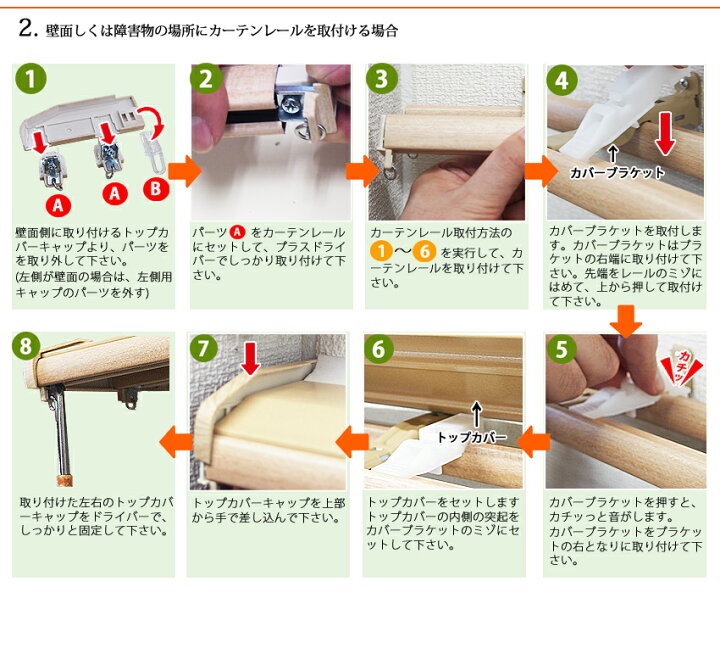 2. 壁面しくは障害物の場所にカーテンレールを取付ける場合

1

A A B

壁面側に取り付けるトップカバーキャップより、パーツを取り外して下さい。
(左側が壁面の場合は、左側用キャップのパーツを外す)

2

パーツ A をカーテンレールにセットして、プラスドライバーでしっかり取り付けて下さい。

3

カーテンレール取付方法の 1 〜 6 を実行して、カーテンレールを取り付けて下さい。

4

カバーブラケット

カバーブラケットを取付します。カバーブラケットはブラケットの右端に取り付けて下さい。先端をレールのミゾにはめて、上から押して取付けて下さい。

5

カチッ

カバーブラケットを押すと、カチッっと音がします。
カバーブラケットをブラケットの右となりに取り付けて下さい。

6

トップカバー

トップカバーをセットします
トップカバーの内側の突起をカバーブラケットのミゾにセットして下さい。

7

トップカバーキャップを上部から手で差し込んで下さい。

8

取り付けた左右のトップカバーキャップをドライバーで、しっかりと固定して下さい。