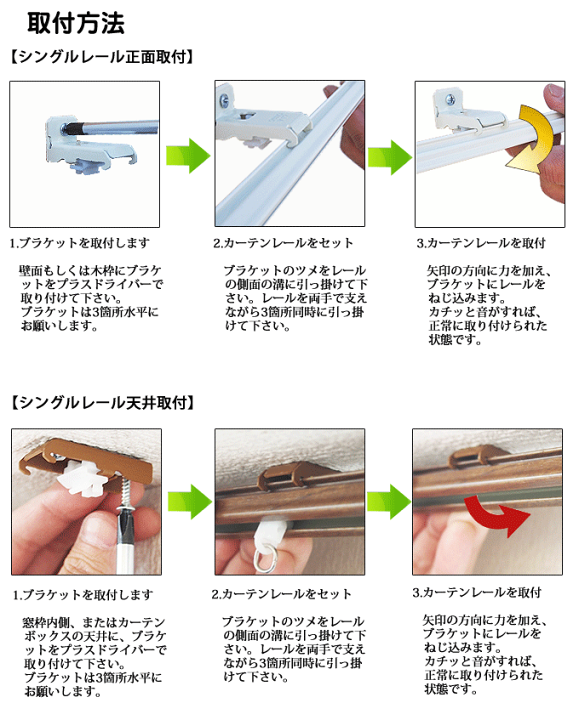 取付方法

【シングルレール正面取付】

1.ブラケットを取付します

壁面もしくは木枠にブラケットをプラスドライバーで取り付けて下さい。
ブラケットは3箇所水平にお願いします。

2.カーテンレールをセット

ブラケットのツメをレールの側面の溝に引っ掛けて下さい。レールを両手で支えながら3箇所同時に引っ掛けて下さい。

3.カーテンレールを取付

矢印の方向に力を加え、ブラケットにレールをねじ込みます。
カチッと音がすれば、正常に取り付けられた状態です。

【シングルレール天井取付】

1.ブラケットを取付します

窓枠内側、またはカーテンボックスの天井に、ブラケットをプラスドライバーで取り付けて下さい。
ブラケットは3箇所水平にお願いします。

2.カーテンレールをセット

ブラケットのツメをレールの側面の溝に引っ掛けて下さい。レールを両手で支えながら3箇所同時に引っ掛けて下さい。

3.カーテンレールを取付

矢印の方向に力を加え、ブラケットにレールをねじ込みます。
カチッと音がすれば、正常に取り付けられた状態です。