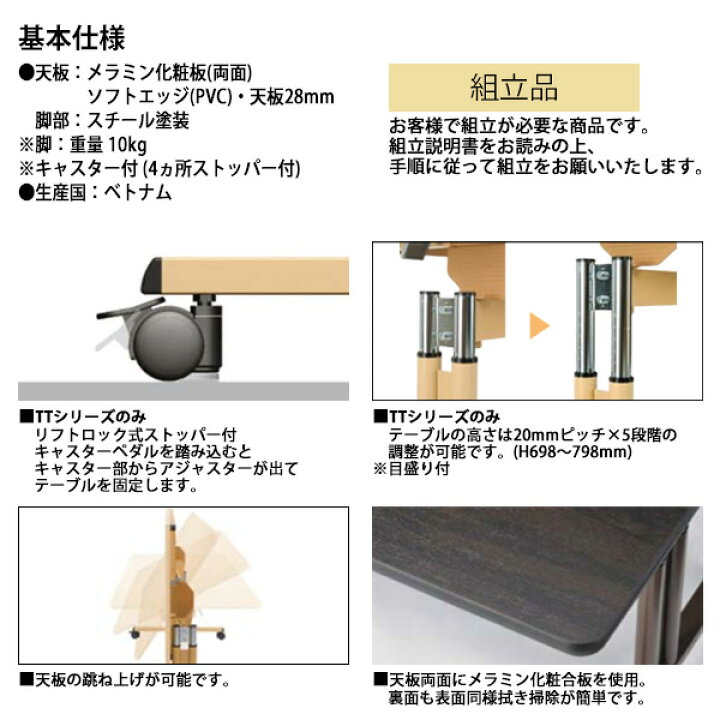 基本仕様

●天板：メラミン化粧板(両面)
ソフトエッジ(PVC)・天板28mm
脚部：スチール塗装
※脚：重量 10kg
※キャスター付 (4ヵ所ストッパー付)
●生産国：ベトナム

組立品

お客様で組立が必要な商品です。
組立説明書をお読みの上、
手順に従って組立をお願いいたします。

■TTシリーズのみ
リフトロック式ストッパー付
キャスターペダルを踏み込むと
キャスター部からアジャスターが出て
テーブルを固定します。

■TTシリーズのみ
テーブルの高さは20mmピッチ×5段階の
調整が可能です。(H698～798mm)
※目盛り付

■天板の跳ね上げが可能です。

■天板両面にメラミン化粧合板を使用。
裏面も表面同様拭き掃除が簡単です。