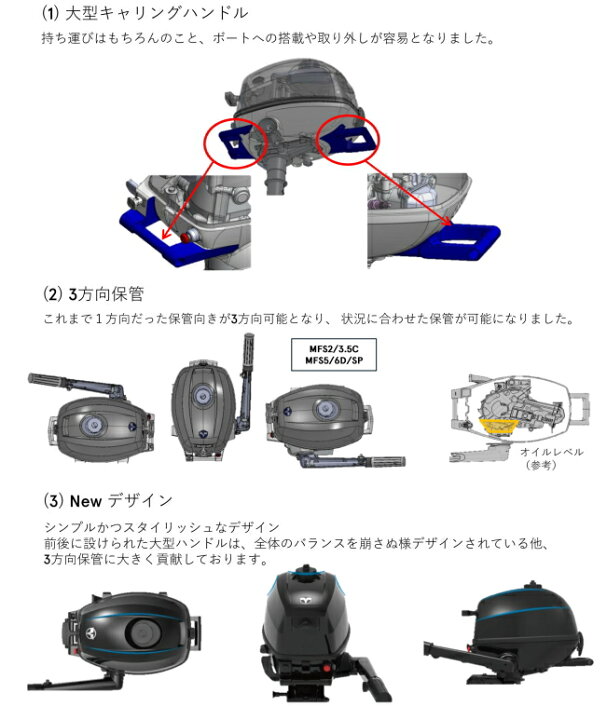 (1) 大型キャリングハンドル

持ち運びはもちろんのこと、ボートへの搭載や取り外しが容易となりました。

(2) 3方向保管

これまで１方向だった保管向きが3方向可能となり、 状況に合わせた保管が可能になりました。

MFS2/3.5C
MFS5/6D/SP

オイルレベル
（参考）

(3) New デザイン

シンプルかつスタイリッシュなデザイン
前後に設けられた大型ハンドルは、全体のバランスを崩さぬ様デザインされている他、
3方向保管に大きく貢献しております。