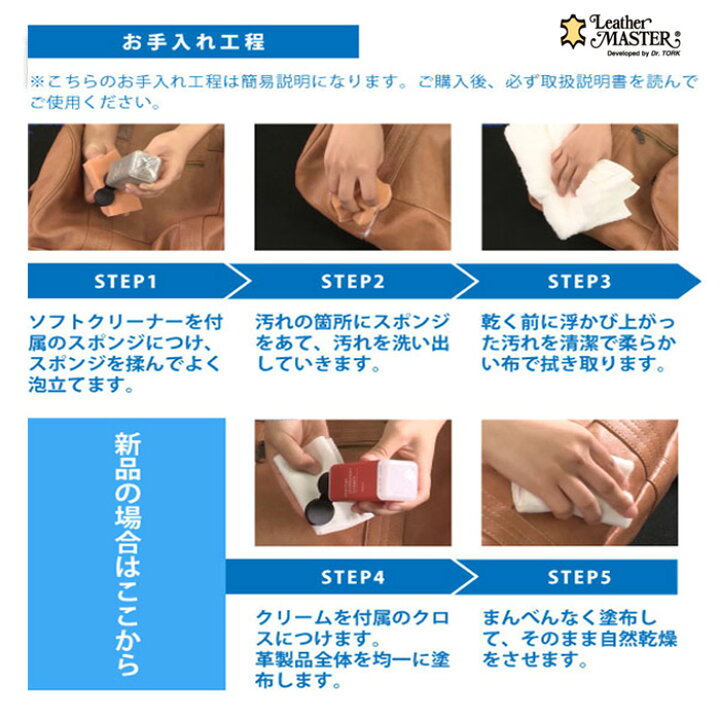 お手入れ工程

Leather MASTER®
Developed by Dr. TORK

※こちらのお手入れ工程は簡易説明になります。ご購入後、必ず取扱説明書を読んでご使用ください。

STEP1

ソフトクリーナーを付属のスポンジにつけ、スポンジを揉んでよく泡立てます。

STEP2

汚れの箇所にスポンジをあて、汚れを洗い出していきます。

STEP3

乾く前に浮かび上がった汚れを清潔で柔らかい布で拭き取ります。

新品の場合はここから

STEP4

クリームを付属のクロスにつけます。
革製品全体を均一に塗布します。

STEP5

まんべんなく塗布して、そのまま自然乾燥をさせます。