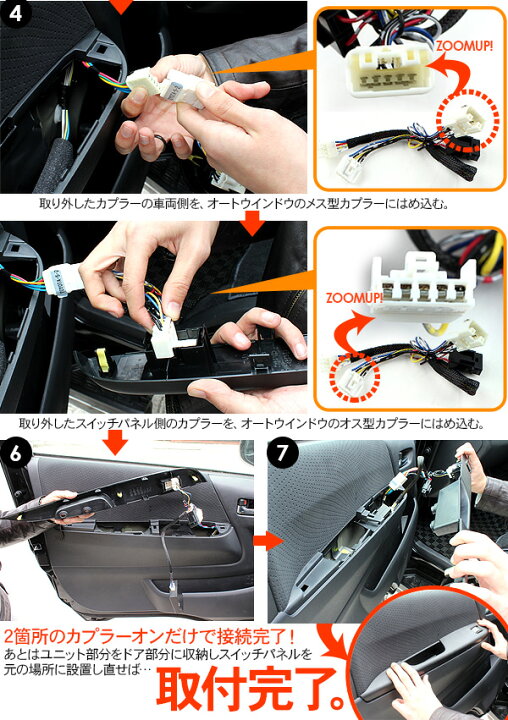 4

ZOOMUP!

取り外したカプラーの車両側を、オートウインドウのメス型カプラーにはめ込む。

ZOOMUP!

取り外したスイッチパネル側のカプラーを、オートウインドウのオス型カプラーにはめ込む。

6

7

2箇所のカプラーオンだけで接続完了！
あとはユニット部分をドア部分に収納しスイッチパネルを元の場所に設置し直せば…

取付完了。