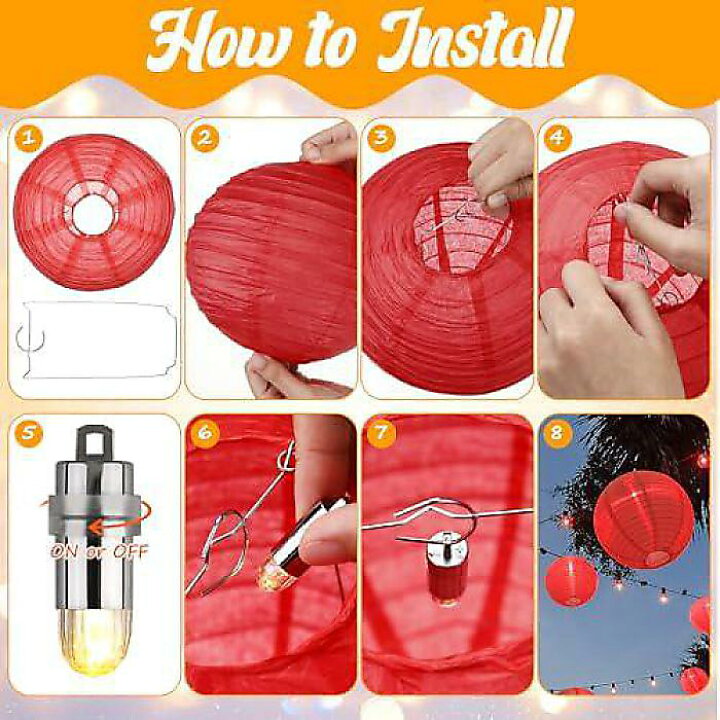 How to Install

1

2

3

4

5

ON or OFF

6

7

8