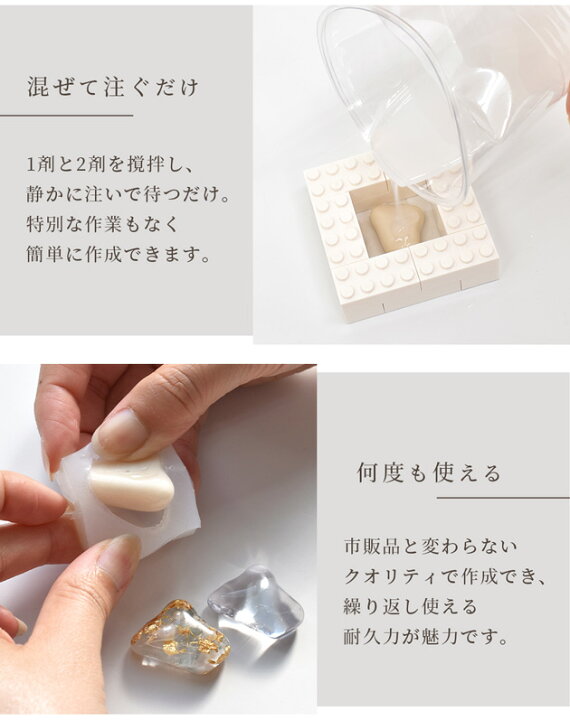 混ぜて注ぐだけ

1剤と2剤を撹拌し、
静かに注いで待つだけ。
特別な作業もなく
簡単に作成できます。

何度も使える

市販品と変わらない
クオリティで作成でき、
繰り返し使える
耐久力が魅力です。