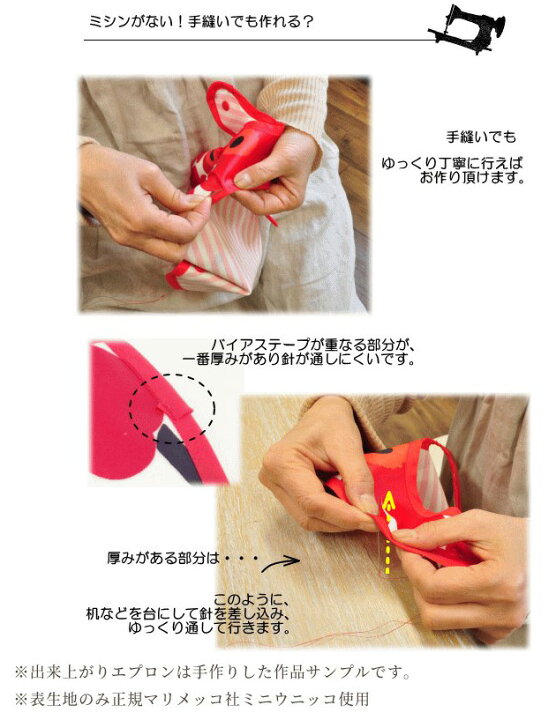 ミシンがない！手縫いでも作れる？

手縫いでも
ゆっくり丁寧に行えば
お作り頂けます。

バイアステープが重なる部分が、
一番厚みがあり針が通しにくいです。

厚みがある部分は・・・

このように、
机などを台にして針を差し込み、
ゆっくり通して行きます。

※出来上がりエプロンは手作りした作品サンプルです。
※表生地のみ正規マリメッコ社ミニウニッコ使用