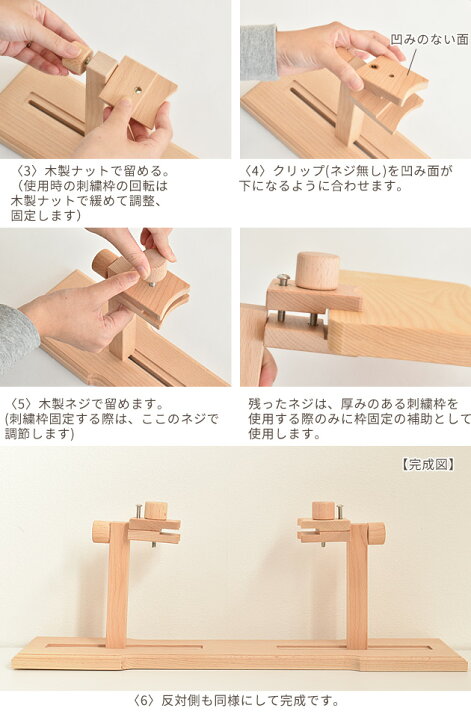 凹みのない面

〈3〉木製ナットで留める。
（使用時の刺繍枠の回転は木製ナットで緩めて調整、固定します）

〈4〉クリップ(ネジ無し)を凹み面が下になるように合わせます。

〈5〉木製ネジで留めます。
(刺繍枠固定する際は、ここのネジで調節します)

残ったネジは、厚みのある刺繍枠を使用する際のみに枠固定の補助として使用します。

【完成図】

〈6〉反対側も同様にして完成です。