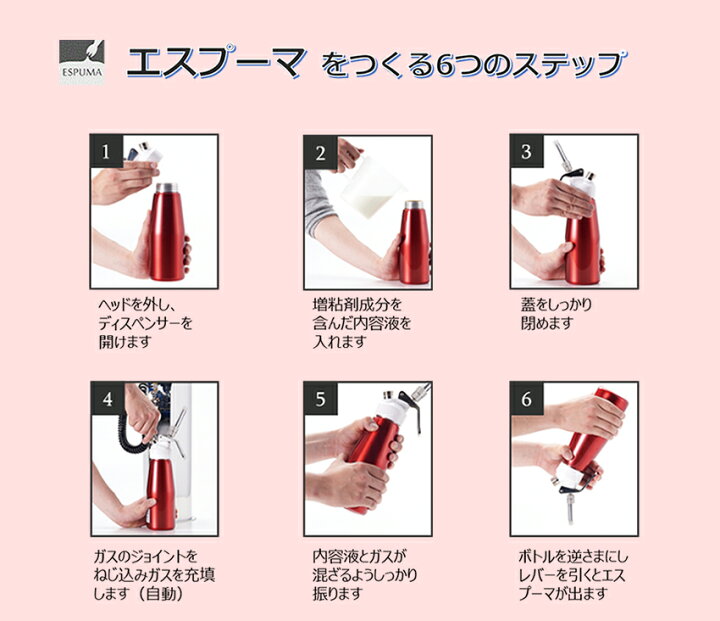 ESPUMA

エスプーマ をつくる6つのステップ

1

ヘッドを外し、ディスペンサーを開けます

2

増粘剤成分を含んだ内容液を入れます

3

蓋をしっかり閉めます

4

ガスのジョイントをねじ込みガスを充填します（自動）

5

内容液とガスが混ざるようしっかり振ります

6

ボトルを逆さまにしレバーを引くとエスプーマが出ます