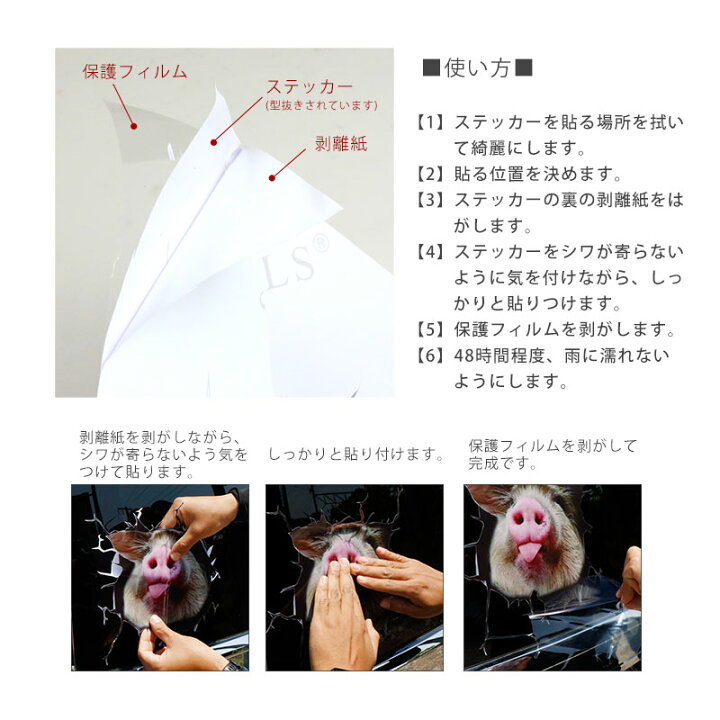 保護フィルム

ステッカー
(型抜きされています)

剥離紙

LS®

■使い方■

【1】ステッカーを貼る場所を拭いて綺麗にします。
【2】貼る位置を決めます。
【3】ステッカーの裏の剥離紙をはがします。
【4】ステッカーをシワが寄らないように気を付けながら、しっかりと貼りつけます。
【5】保護フィルムを剥がします。
【6】48時間程度、雨に濡れないようにします。

剥離紙を剥がしながら、シワが寄らないよう気をつけて貼ります。

しっかりと貼り付けます。

保護フィルムを剥がして完成です。