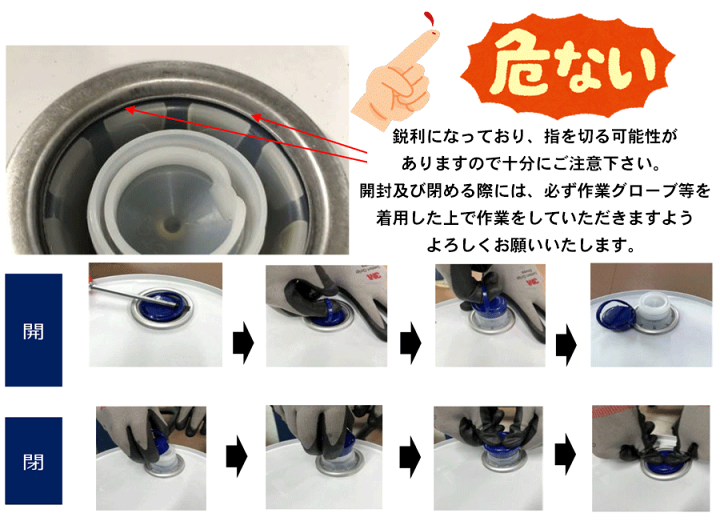 危ない

鋭利になっており、指を切る可能性がありますので十分にご注意下さい。
開封及び閉める際には、必ず作業グローブ等を着用した上で作業をしていただきますようよろしくお願いいたします。

開

閉