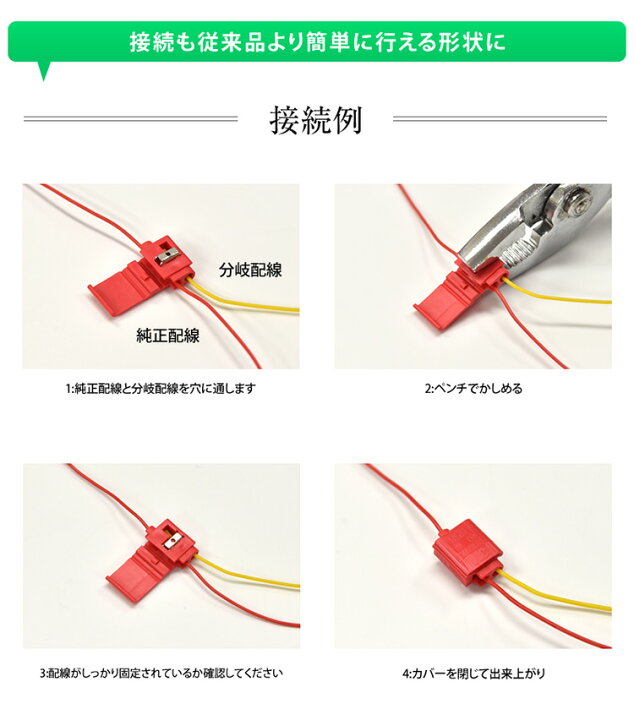 接続も従来品より簡単に行える形状に

接続例

分岐配線

純正配線

1:純正配線と分岐配線を穴に通します

2:ペンチでかしめる

3:配線がしっかり固定されているか確認してください

4:カバーを閉じて出来上がり