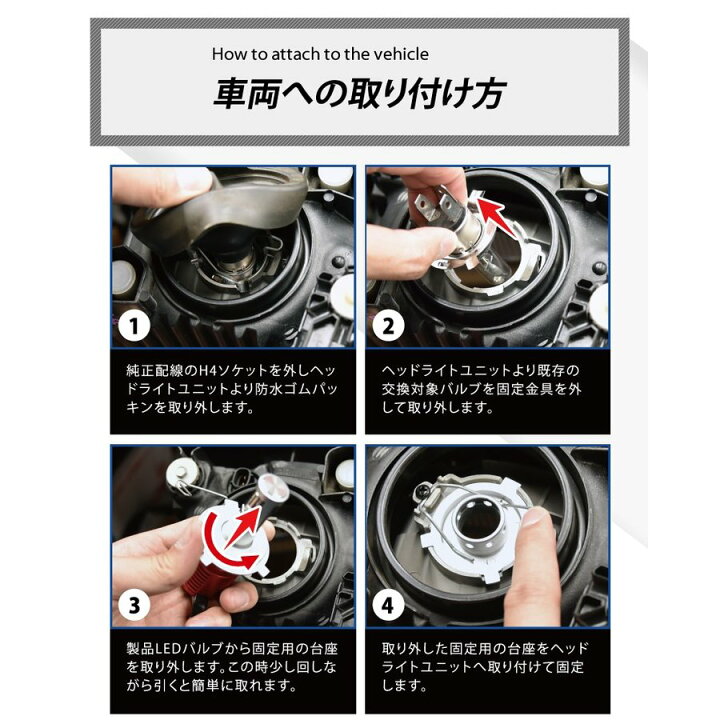 How to attach to the vehicle

車両への取り付け方

1

純正配線のH4ソケットを外しヘッドライトユニットより防水ゴムパッキンを取り外します。

2

ヘッドライトユニットより既存の交換対象バルブを固定金具を外して取り外します。

3

製品LEDバルブから固定用の台座を取り外します。この時少し回しながら引くと簡単に取れます。

4

取り外した固定用の台座をヘッドライトユニットへ取り付けて固定します。