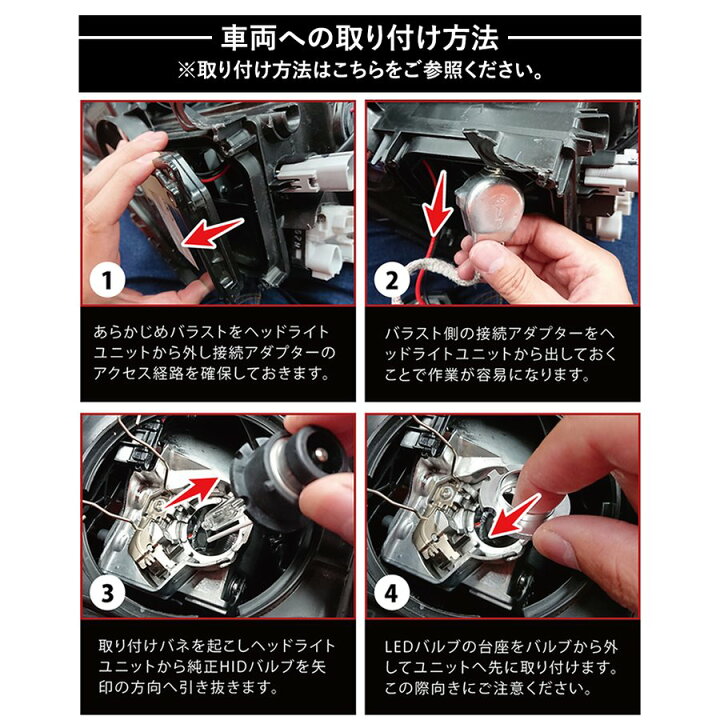 車両への取り付け方法
※取り付け方法はこちらをご参照ください。

1

あらかじめバラストをヘッドライトユニットから外し接続アダプターのアクセス経路を確保しておきます。

2

バラスト側の接続アダプターをヘッドライトユニットから出しておくことで作業が容易になります。

3

取り付けバネを起こしヘッドライトユニットから純正HIDバルブを矢印の方向へ引き抜きます。

4

LEDバルブの台座をバルブから外してユニットへ先に取り付けます。この際向きにご注意ください。