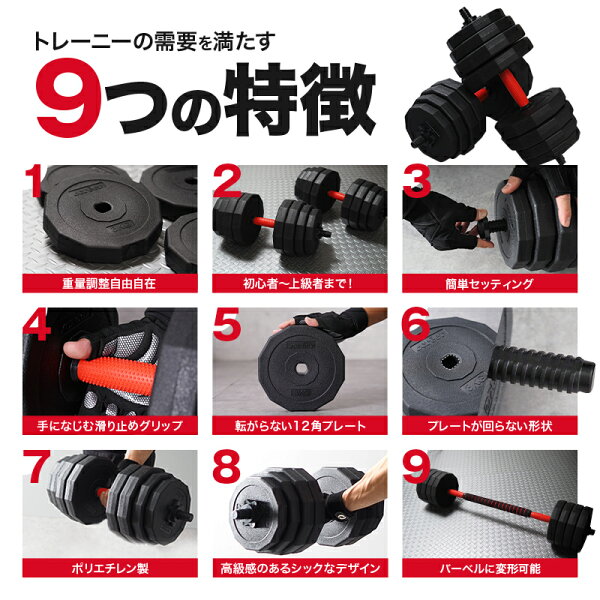 トレーニーの需要を満たす

9つの特徴

1
重量調整自由自在

2
初心者～上級者まで！

3
簡単セッティング

4
手になじむ滑り止めグリップ

5
転がらない12角プレート

6
プレートが回らない形状

7
ポリエチレン製

8
高級感のあるシックなデザイン

9
バーベルに変形可能