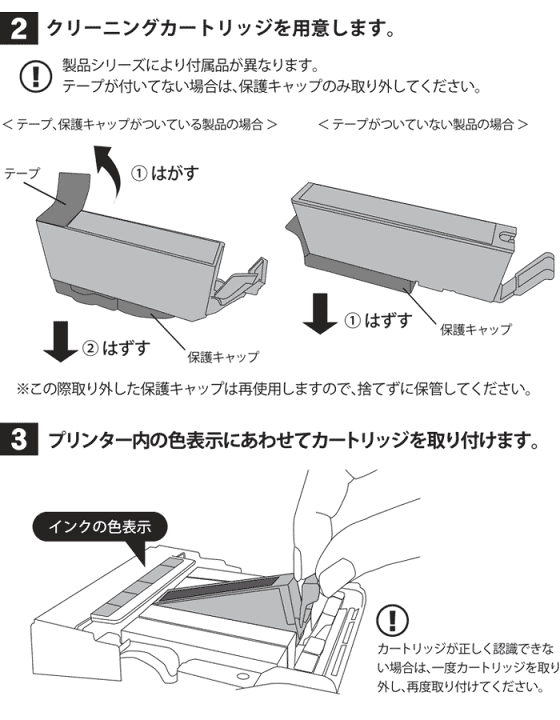 2 クリーニングカートリッジを用意します。

!

製品シリーズにより付属品が異なります。
テープが付いてない場合は、保護キャップのみ取り外してください。

＜テープ、保護キャップがついている製品の場合＞

テープ

① はがす

② はずす

保護キャップ

＜テープがついていない製品の場合＞

① はずす

保護キャップ

※この際取り外した保護キャップは再使用しますので、捨てずに保管してください。

3 プリンター内の色表示にあわせてカートリッジを取り付けます。

インクの色表示

!

カートリッジが正しく認識できない場合は、一度カートリッジを取り外し、再度取り付けてください。