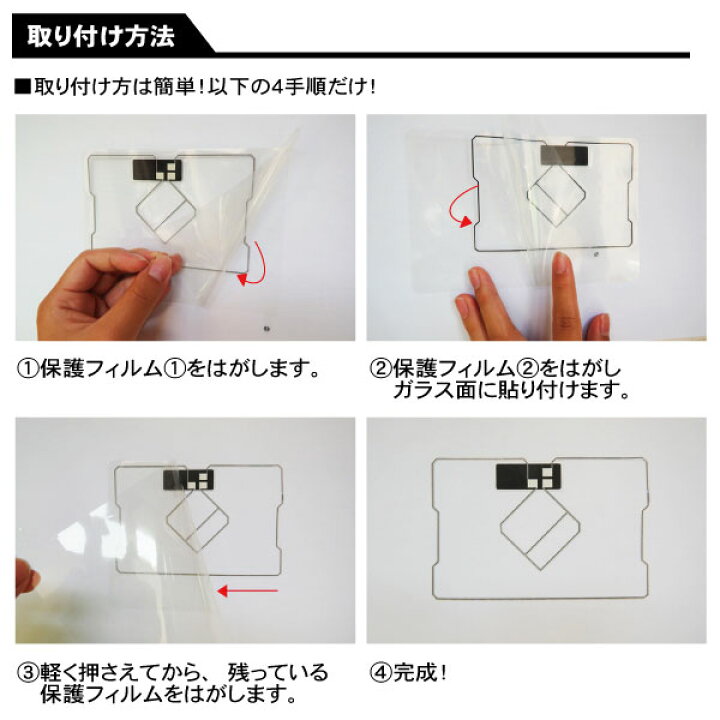 取り付け方法

■取り付け方は簡単！以下の4手順だけ！

①保護フィルム①をはがします。

②保護フィルム②をはがし
ガラス面に貼り付けます。

③軽く押さえてから、 残っている
保護フィルムをはがします。

④完成！