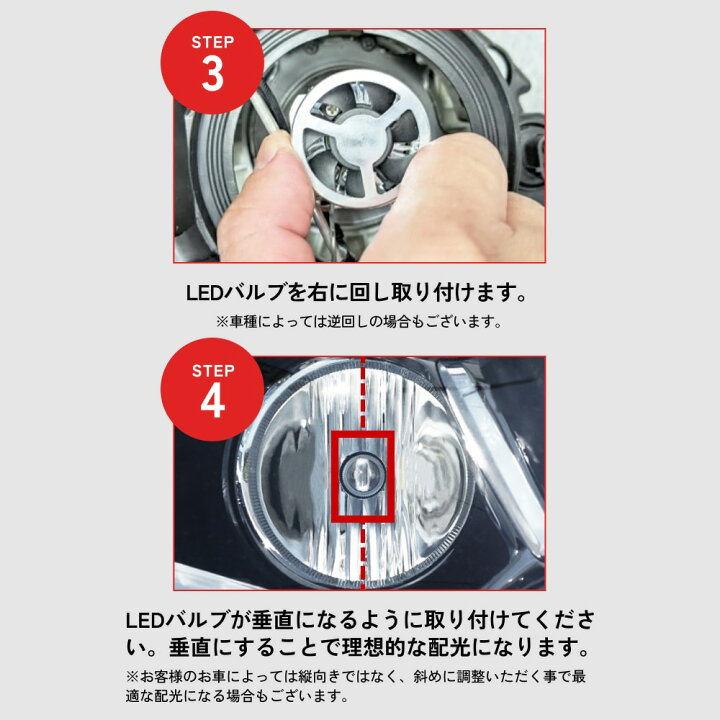 STEP
3

LEDバルブを右に回し取り付けます。
※車種によっては逆回しの場合もございます。

STEP
4

LEDバルブが垂直になるように取り付けてください。垂直にすることで理想的な配光になります。
※お客様のお車によっては縦向きではなく、斜めに調整いただく事で最適な配光になる場合もございます。