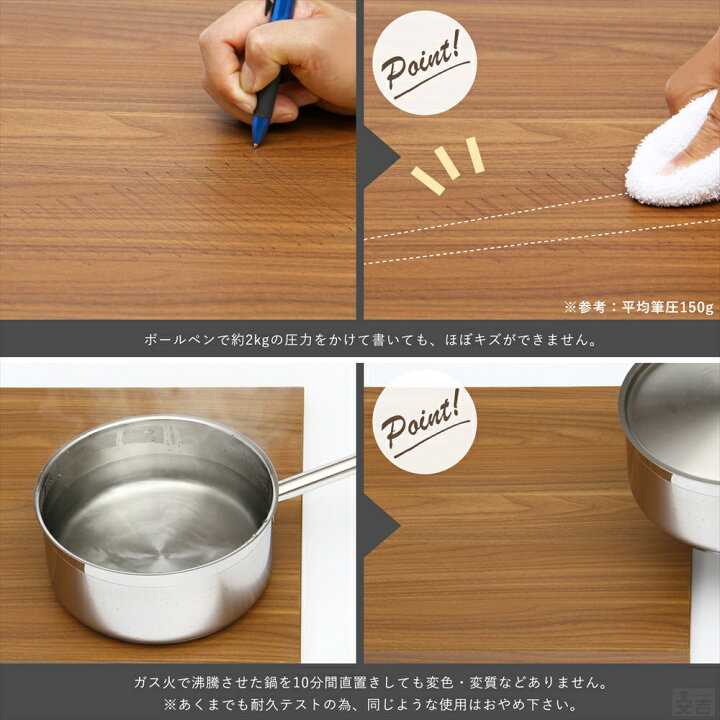 Point!

※参考：平均筆圧150g

ボールペンで約2kgの圧力をかけて書いても、ほぼキズができません。

Point!

ガス火で沸騰させた鍋を10分間直置きしても変色・変質などありません。
※あくまでも耐久テストの為、同じような使用はおやめ下さい。

安吉