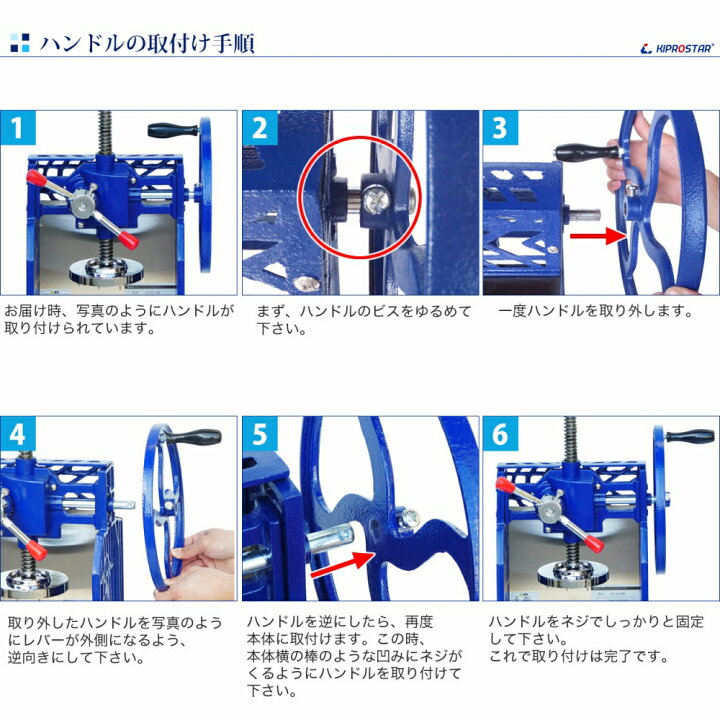 ハンドルの取付け手順

KIPROSTAR

1

お届け時、写真のようにハンドルが取り付けられています。

2

まず、ハンドルのビスをゆるめて下さい。

3

一度ハンドルを取り外します。

4

取り外したハンドルを写真のようにレバーが外側になるよう、逆向きにして下さい。

5

ハンドルを逆にしたら、再度本体に取付けます。この時、本体横の棒のような凹みにネジがくるようにハンドルを取り付けて下さい。

6

ハンドルをネジでしっかりと固定して下さい。
これで取り付けは完了です。